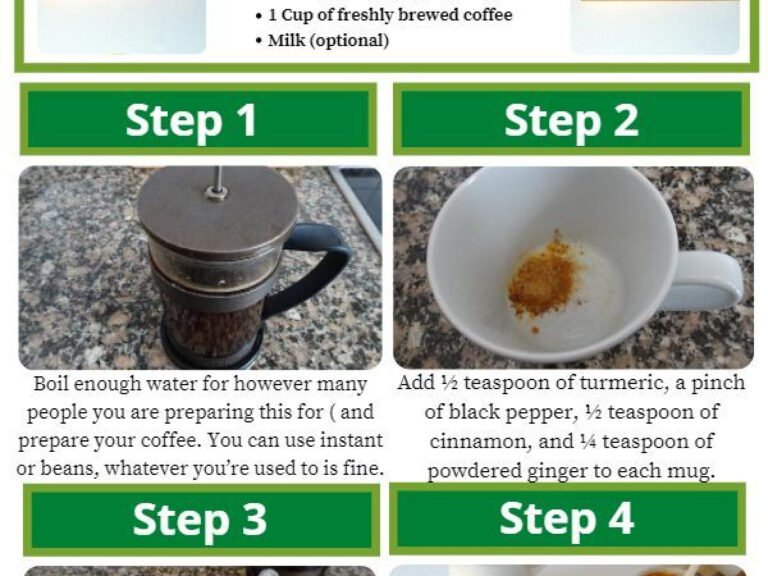 • 1 Cup of freshly brewed coffee
• Milk (optional)

Step 1

Boil enough water for however many people you are preparing this for ( and prepare your coffee. You can use instant or beans, whatever you're used to is fine.

Step 2

Add ½ teaspoon of turmeric, a pinch of black pepper, ½ teaspoon of cinnamon, and ¼ teaspoon of powdered ginger to each mug.

Step 3

Step 4